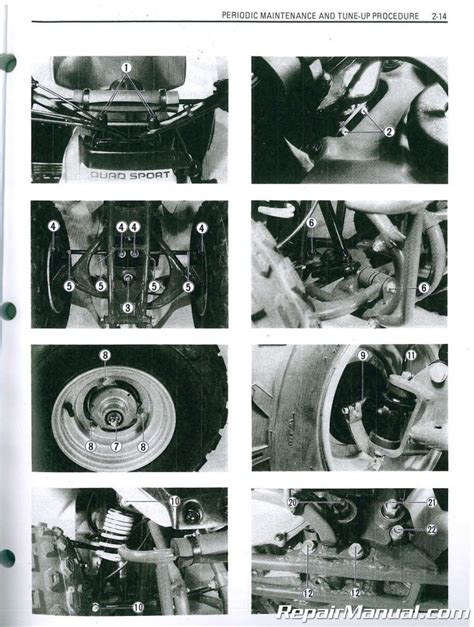 PERIODIC MAINTENANCE AND TUNE-UP PROCEDURE 2-14

1

QUAD SPORT

2

4 4 4 4

5 5 5 5

3

6

6

8

8 7 8

9

11

10

10

20

21

22

12

12

RepairManual.com